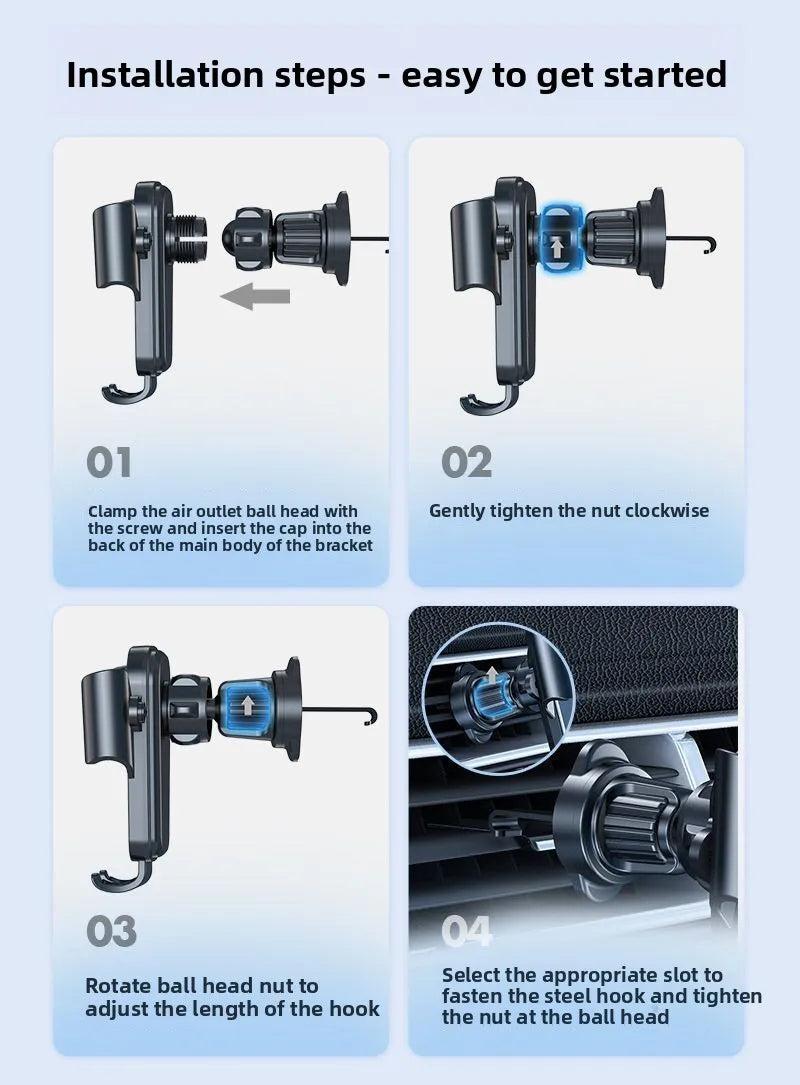 Installation steps - easy to get started

01

Clamp the air outlet ball head with the screw and insert the cap into the back of the main body of the bracket

02

Gently tighten the nut clockwise

03

Rotate ball head nut to adjust the length of the hook

04

Select the appropriate slot to fasten the steel hook and tighten the nut at the ball head